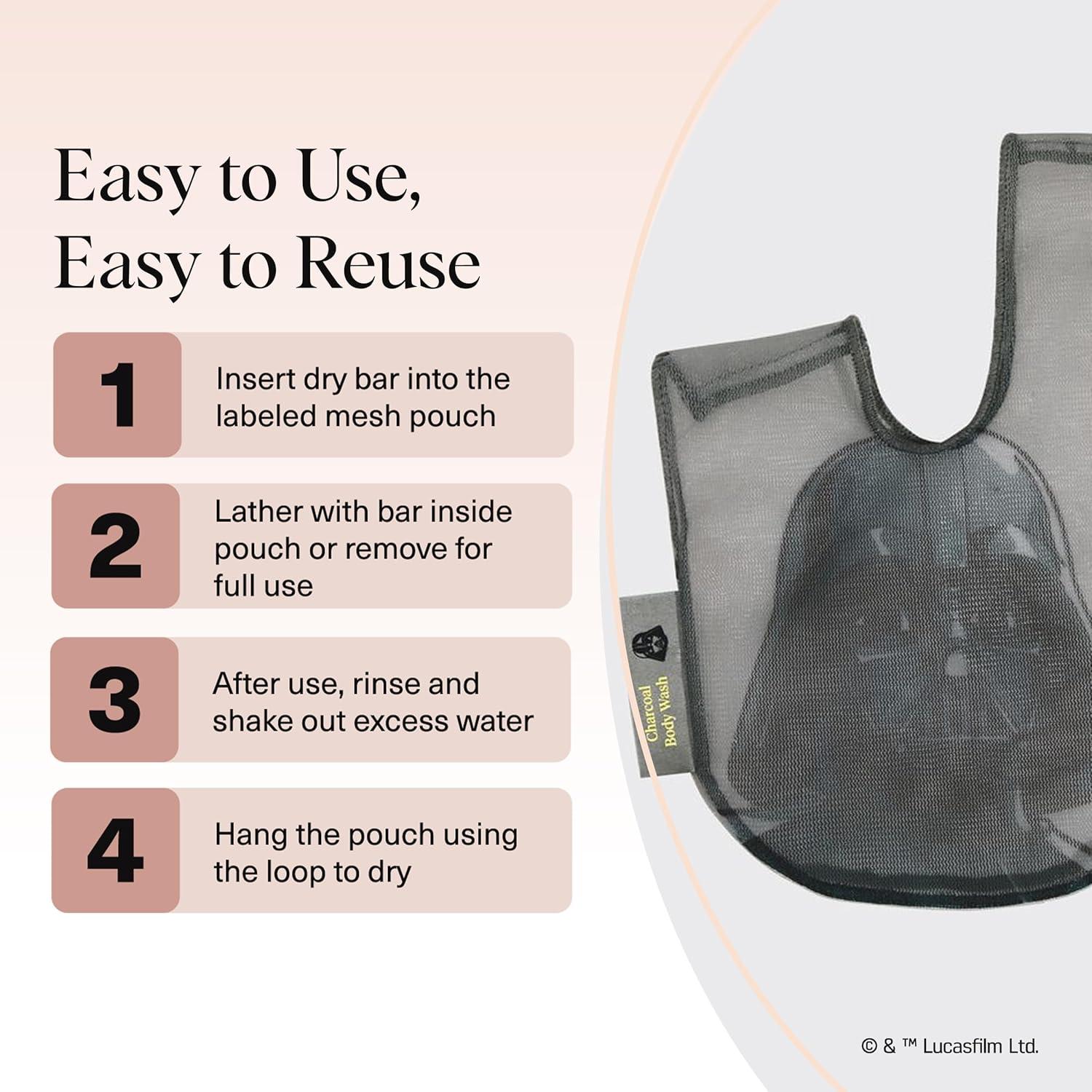 Easy to Use, Easy to Reuse

1 Insert dry bar into the labeled mesh pouch

2 Lather with bar inside pouch or remove for full use

3 After use, rinse and shake out excess water

4 Hang the pouch using the loop to dry

Charcoal Body Wash

© & ™ Lucasfilm Ltd.