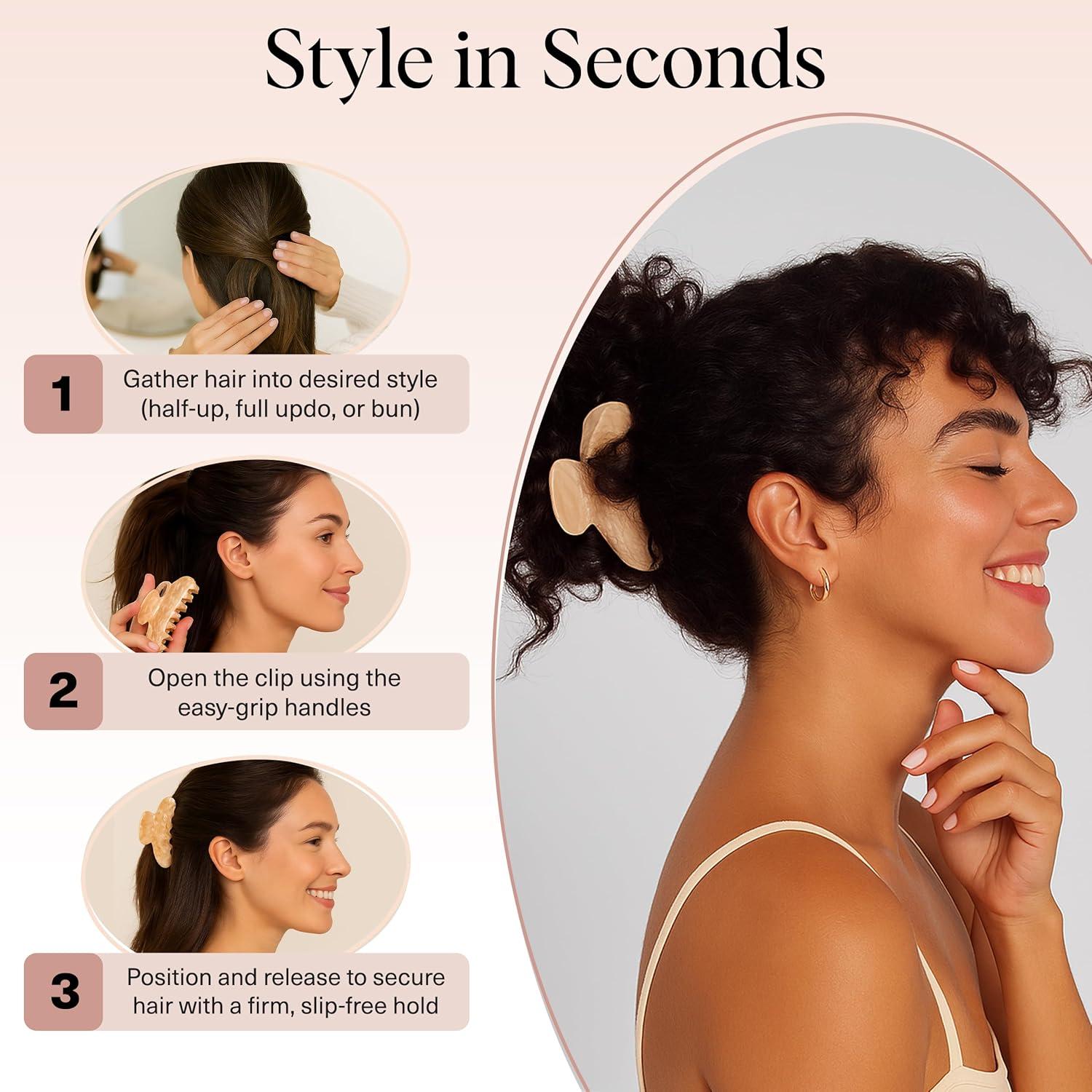 Style in Seconds

1
Gather hair into desired style (half-up, full updo, or bun)

2
Open the clip using the easy-grip handles

3
Position and release to secure hair with a firm, slip-free hold