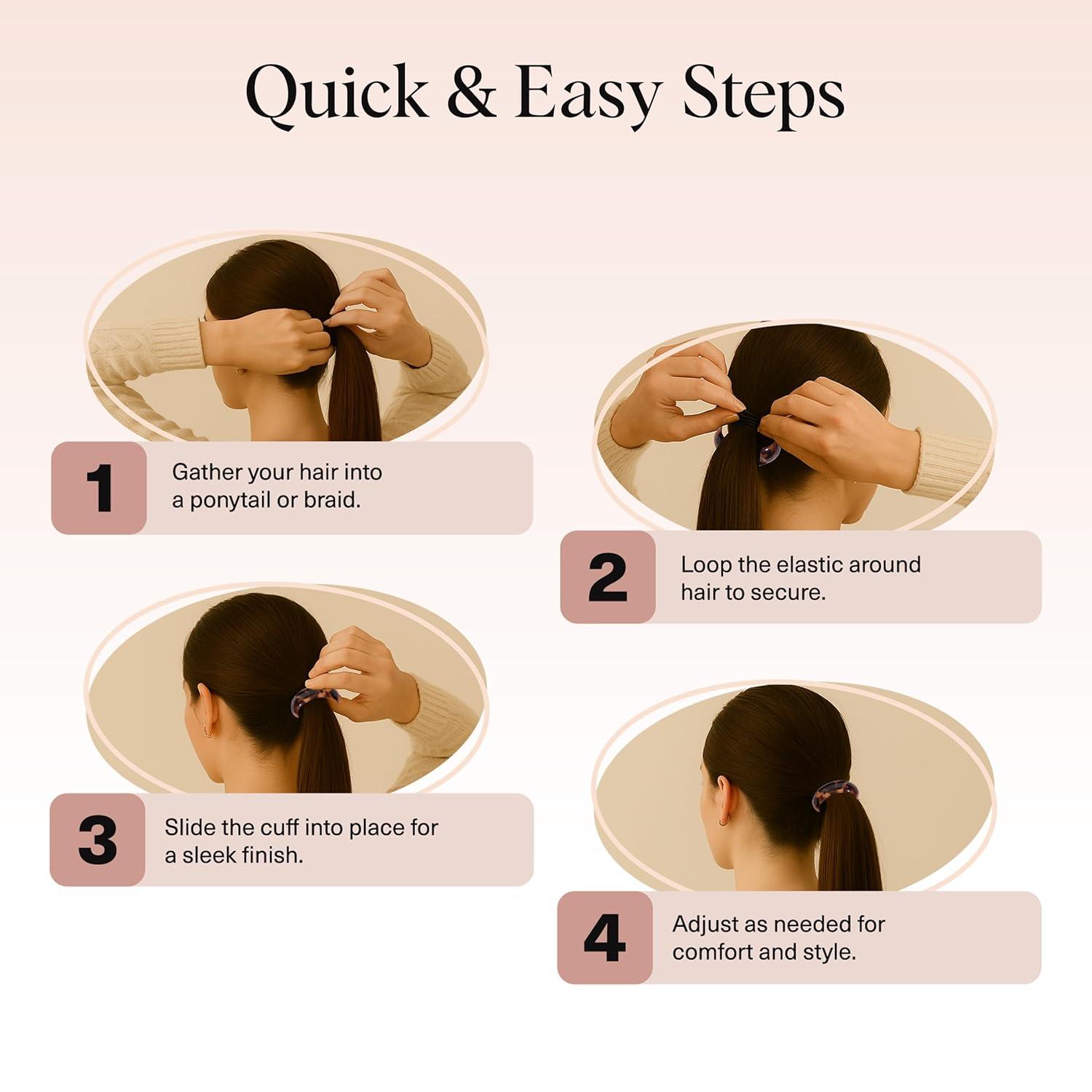 Quick & Easy Steps

1 Gather your hair into a ponytail or braid.

2 Loop the elastic around hair to secure.

3 Slide the cuff into place for a sleek finish.

4 Adjust as needed for comfort and style.