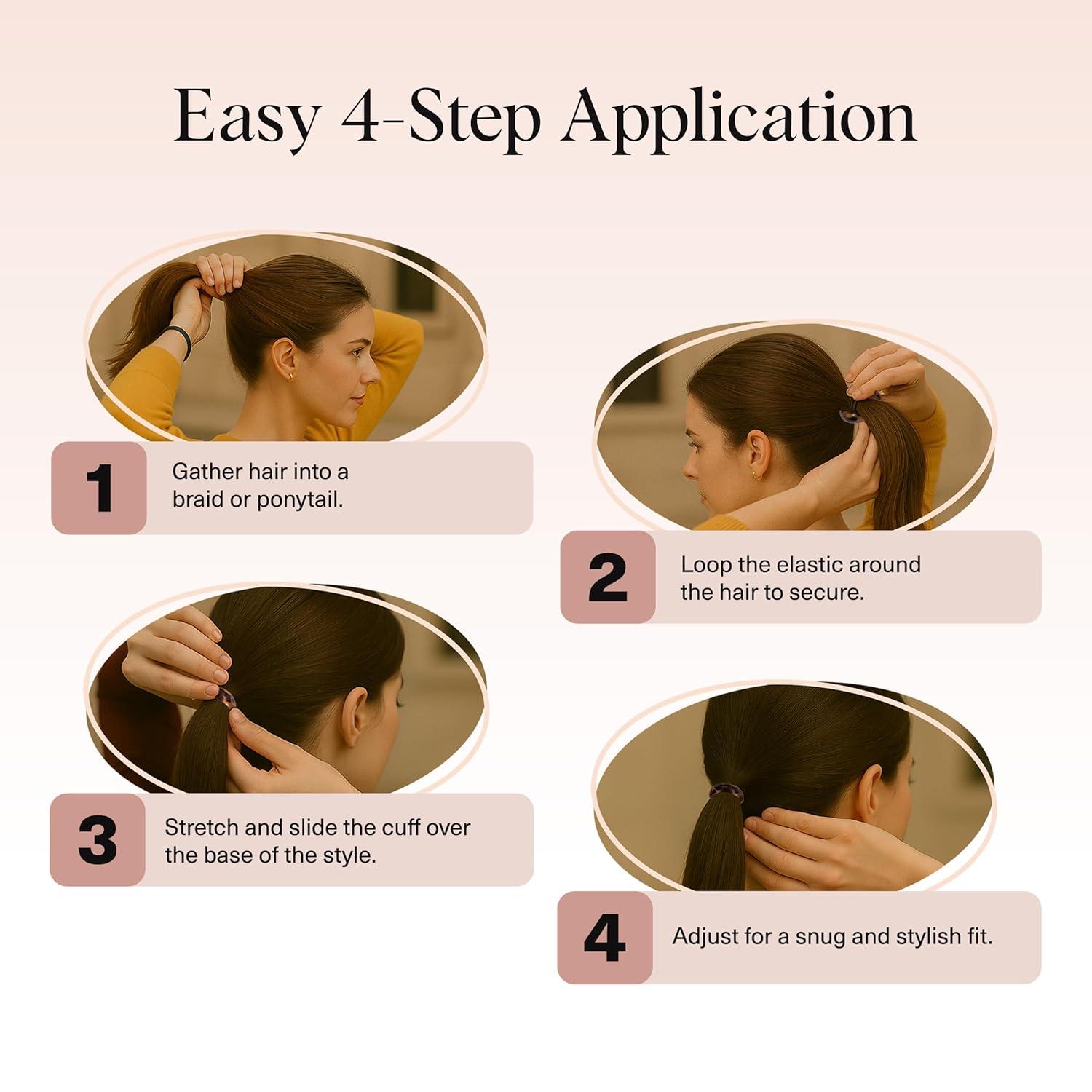 Easy 4-Step Application

1 Gather hair into a braid or ponytail.

2 Loop the elastic around the hair to secure.

3 Stretch and slide the cuff over the base of the style.

4 Adjust for a snug and stylish fit.