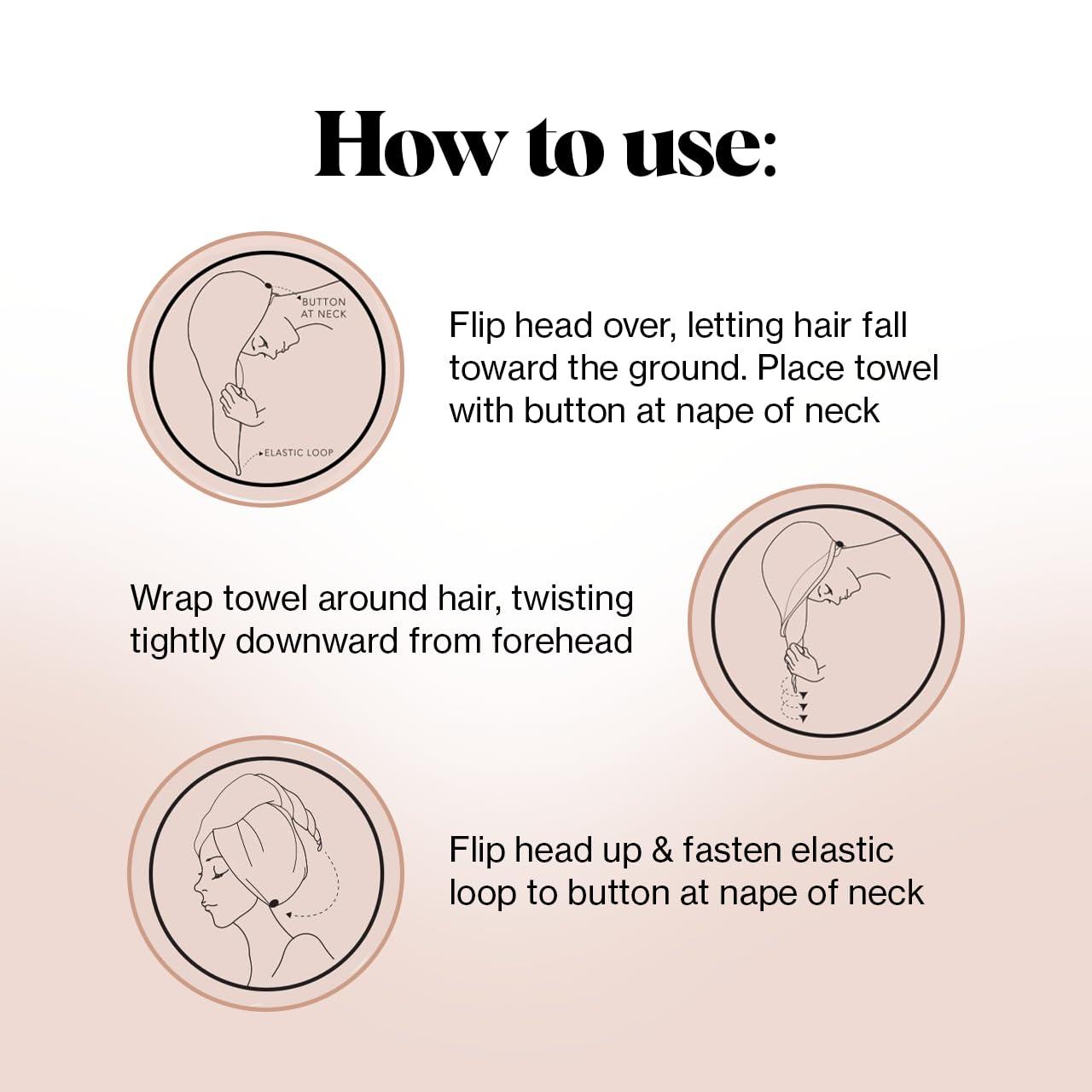 How to use:

BUTTON AT NECK

ELASTIC LOOP

Flip head over, letting hair fall toward the ground. Place towel with button at nape of neck

Wrap towel around hair, twisting tightly downward from forehead

Flip head up & fasten elastic loop to button at nape of neck